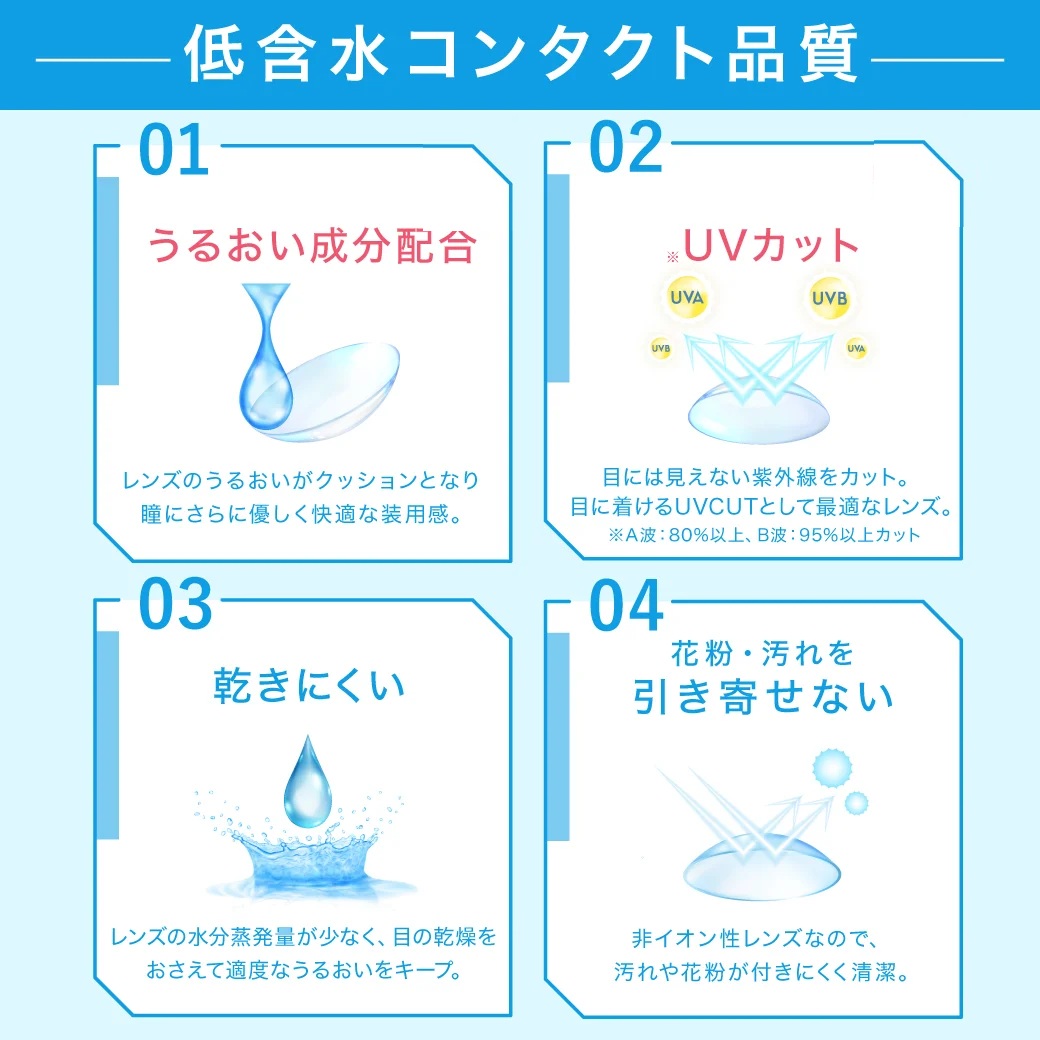 低含水コンタクト品質

01

うるおい成分配合

レンズのうるおいがクッションとなり瞳にさらに優しく快適な装用感。

02

※UVカット

UVA UVB UVB UVA

目には見えない紫外線をカット。目に着けるUVCUTとして最適なレンズ。

※A波：80%以上、B波：95%以上カット

03

乾きにくい

レンズの水分蒸発量が少なく、目の乾燥をおさえて適度なうるおいをキープ。

04

花粉・汚れを引き寄せない

非イオン性レンズなので、汚れや花粉が付きにくく清潔。