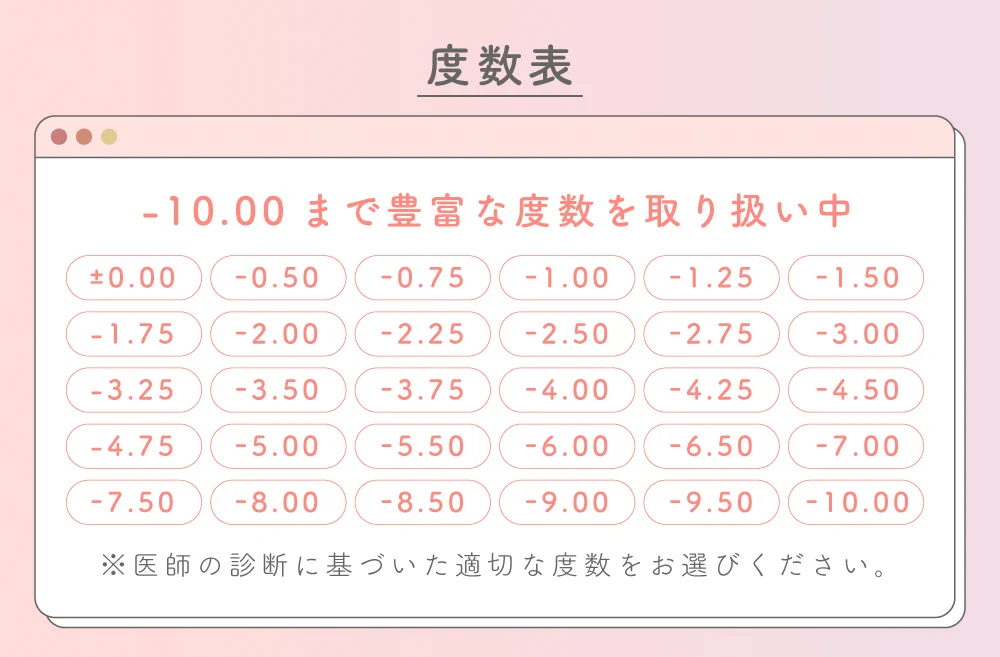 度数表

-10.00まで豊富な度数を取り扱い中

| ±0.00 | -0.50 | -0.75 | -1.00 | -1.25 | -1.50 |
|---|---|---|---|---|---|
| -1.75 | -2.00 | -2.25 | -2.50 | -2.75 | -3.00 |
| -3.25 | -3.50 | -3.75 | -4.00 | -4.25 | -4.50 |
| -4.75 | -5.00 | -5.50 | -6.00 | -6.50 | -7.00 |
| -7.50 | -8.00 | -8.50 | -9.00 | -9.50 | -10.00 |

※医師の診断に基づいた適切な度数をお選びください。